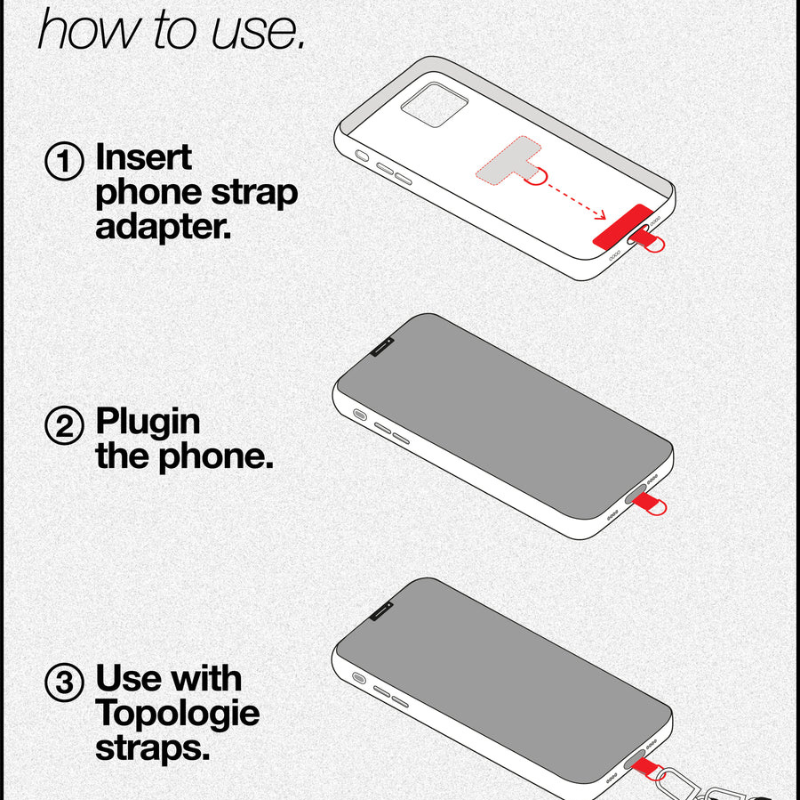 how to use.

① Insert phone strap adapter.

② Plugin the phone.

③ Use with Topologie straps.